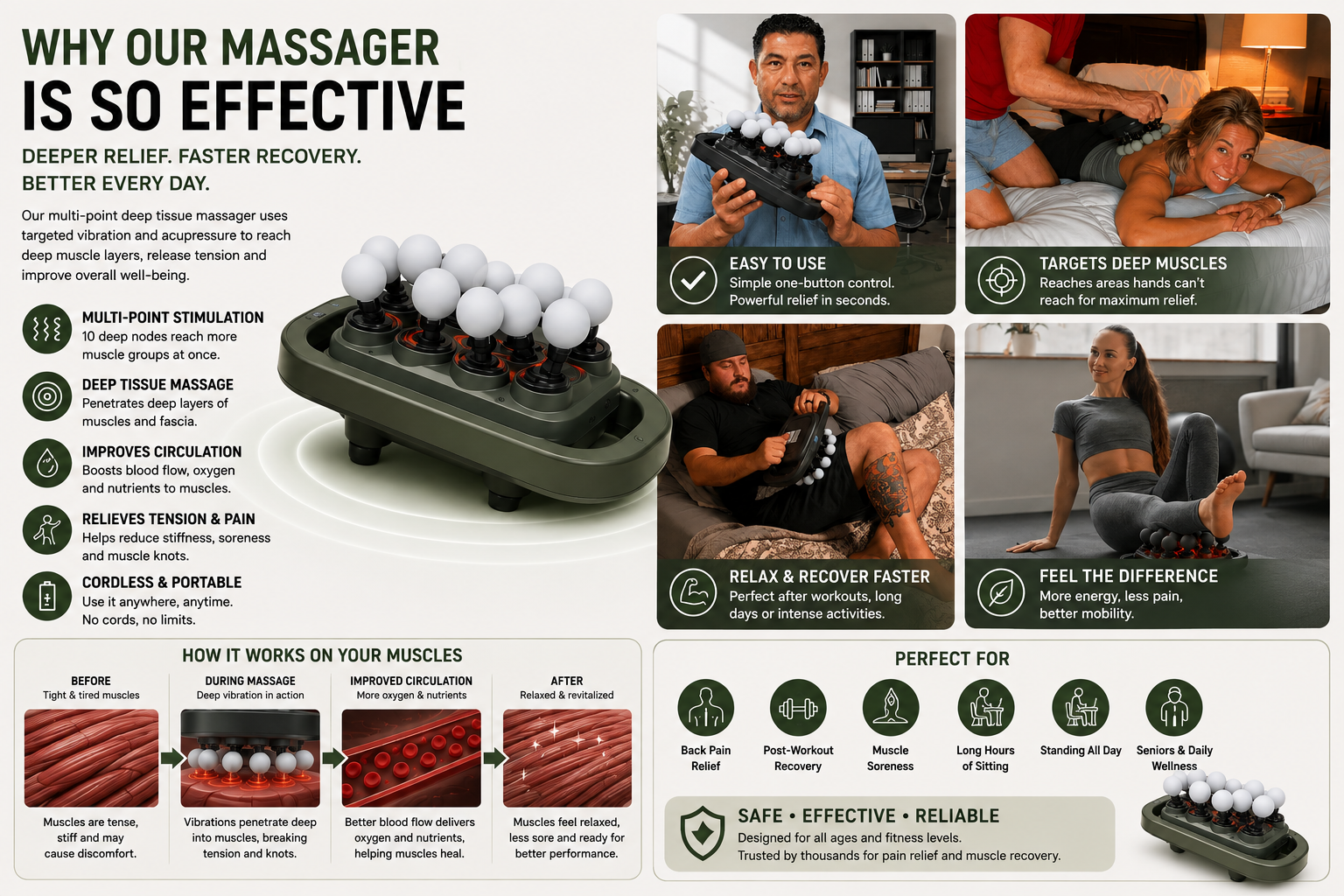 WHY OUR MASSAGER
IS SO EFFECTIVE

DEEPER RELIEF. FASTER RECOVERY.
BETTER EVERY DAY.

Our multi-point deep tissue massager uses targeted vibration and acupressure to reach deep muscle layers, release tension and improve overall well-being.

MULTI-POINT STIMULATION
10 deep nodes reach more muscle groups at once.

DEEP TISSUE MASSAGE
Penetrates deep layers of muscles and fascia.

IMPROVES CIRCULATION
Boosts blood flow, oxygen and nutrients to muscles.

RELIEVES TENSION & PAIN
Helps reduce stiffness, soreness and muscle knots.

CORDLESS & PORTABLE
Use it anywhere, anytime.
No cords, no limits.

EASY TO USE
Simple one-button control.
Powerful relief in seconds.

TARGETS DEEP MUSCLES
Reaches areas hands can't reach for maximum relief.

RELAX & RECOVER FASTER
Perfect after workouts, long days or intense activities.

FEEL THE DIFFERENCE
More energy, less pain, better mobility.

HOW IT WORKS ON YOUR MUSCLES

BEFORE
Tight & tired muscles
Muscles are tense, stiff and may cause discomfort.

DURING MASSAGE
Deep vibration in action
Vibrations penetrate deep into muscles, breaking tension and knots.

IMPROVED CIRCULATION
More oxygen & nutrients
Better blood flow delivers oxygen and nutrients, helping muscles heal.

AFTER
Relaxed & revitalized
Muscles feel relaxed, less sore and ready for better performance.

PERFECT FOR

Back Pain Relief
Post-Workout Recovery
Muscle Soreness
Long Hours of Sitting
Standing All Day
Seniors & Daily Wellness

SAFE • EFFECTIVE • RELIABLE
Designed for all ages and fitness levels.
Trusted by thousands for pain relief and muscle recovery.